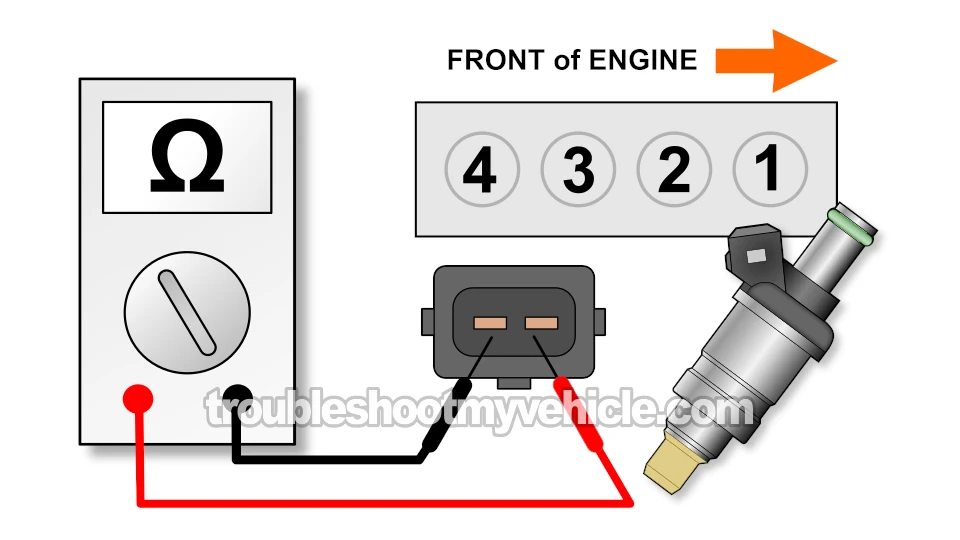 FRONT of ENGINE

Ω

4 3 2 1

troubleshootmyvehicle.com